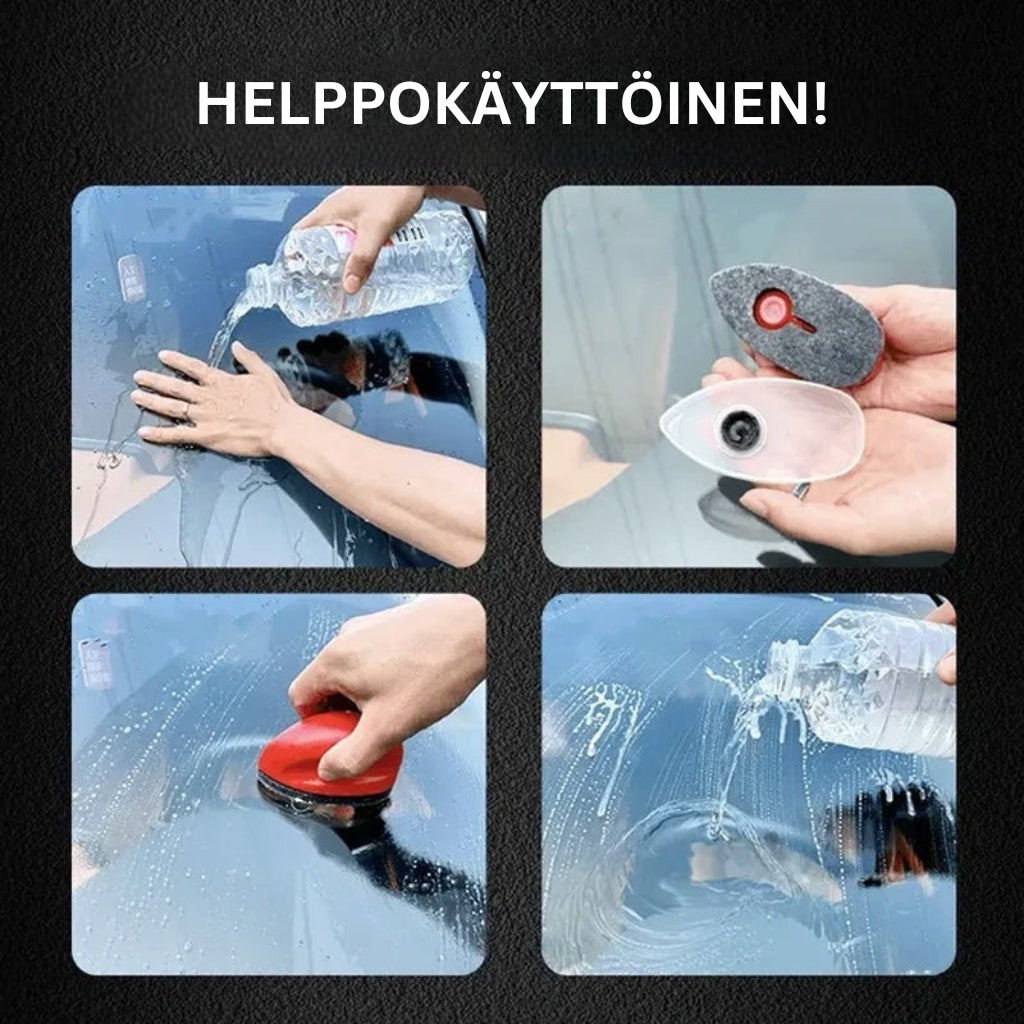 HELPPOKÄYTTÖINEN!